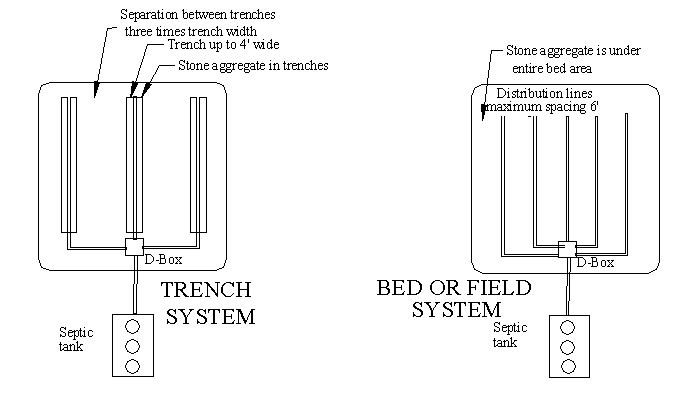 Separation between trenches three times trench width

Trench up to 4' wide

Stone aggregate in trenches

D-Box

TRENCH SYSTEM

Septic tank

Stone aggregate is under entire bed area

Distribution lines maximum spacing 6'

D-Box

BED OR FIELD SYSTEM

Septic tank